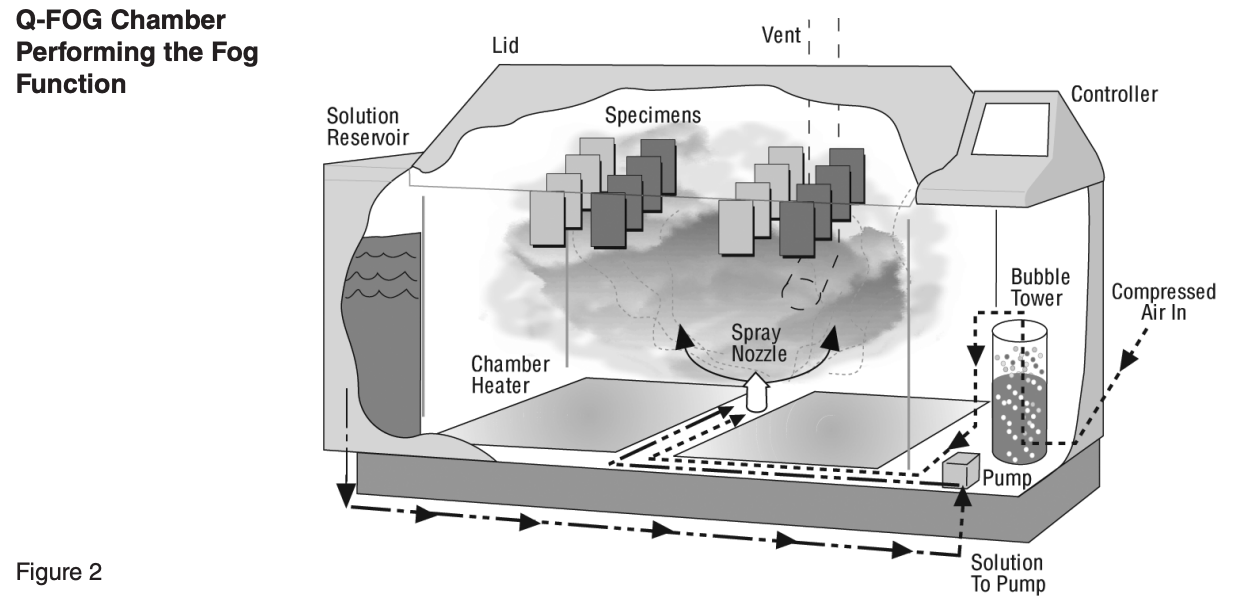 Q-FOG Chamber Performing the Fog Function

Lid

Vent

Controller

Solution Reservoir

Specimens

Bubble Tower

Compressed Air In

Spray Nozzle

Chamber Heater

Pump

Solution To Pump

Figure 2